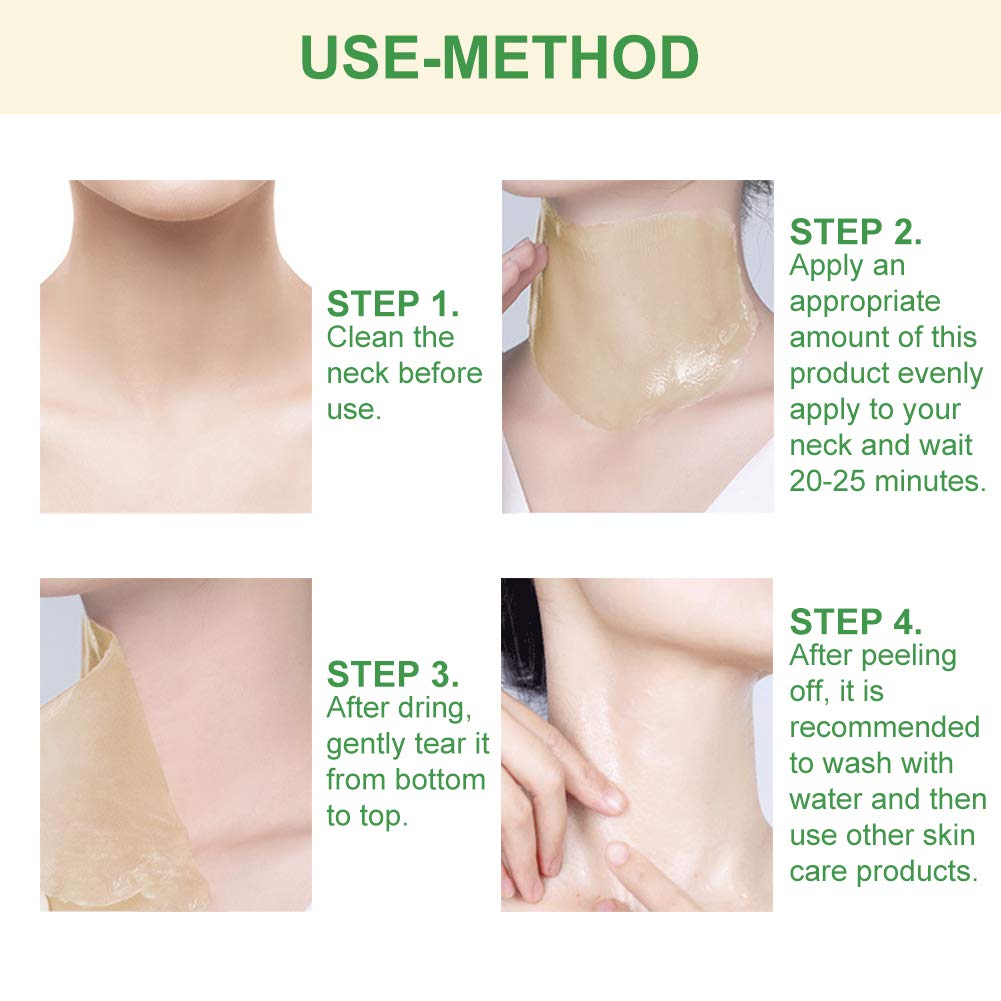 USE-METHOD

STEP 1.
Clean the neck before use.

STEP 2.
Apply an appropriate amount of this product evenly apply to your neck and wait 20-25 minutes.

STEP 3.
After dring, gently tear it from bottom to top.

STEP 4.
After peeling off, it is recommended to wash with water and then use other skin care products.